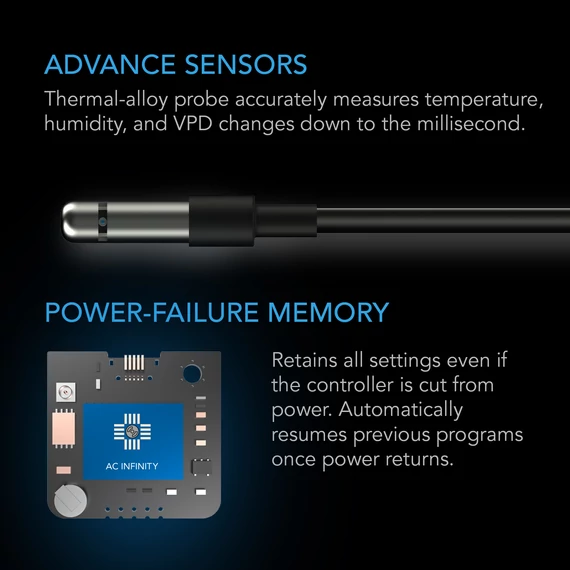 ADVANCE SENSORS

Thermal-alloy probe accurately measures temperature, humidity, and VPD changes down to the millisecond.

POWER-FAILURE MEMORY

AC INFINITY

Retains all settings even if the controller is cut from power. Automatically resumes previous programs once power returns.