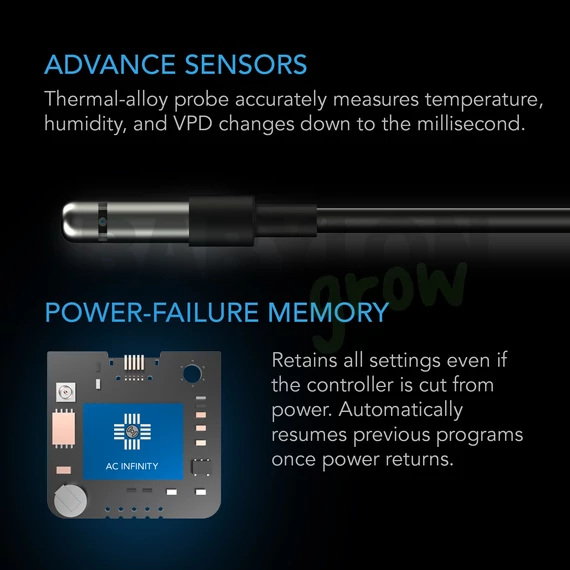 ADVANCE SENSORS

Thermal-alloy probe accurately measures temperature, humidity, and VPD changes down to the millisecond.

grow

POWER-FAILURE MEMORY

AC INFINITY

Retains all settings even if the controller is cut from power. Automatically resumes previous programs once power returns.